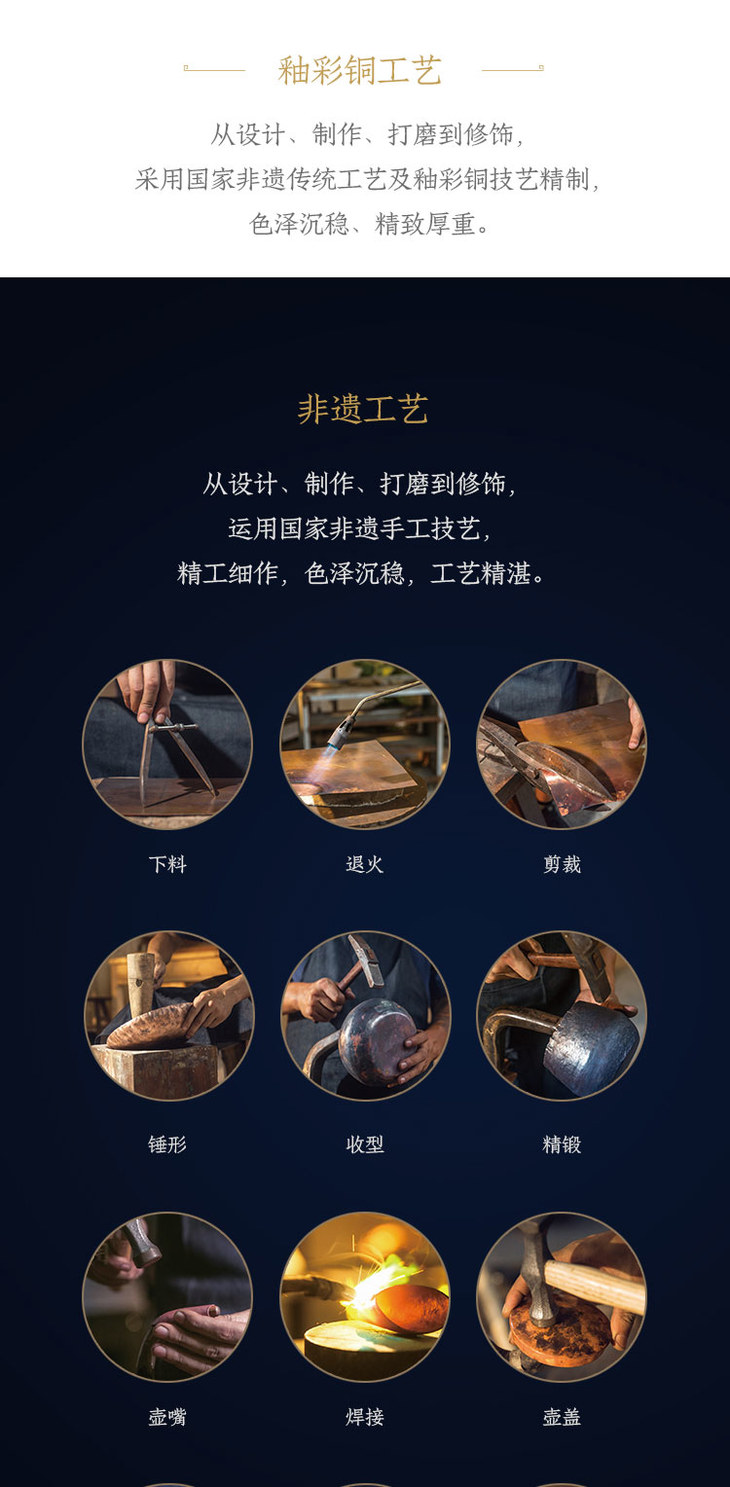 釉彩铜工艺

从设计、制作、打磨到修饰，
采用国家非遗传统工艺及釉彩铜技艺精制，
色泽沉稳、精致厚重。

非遗工艺

从设计、制作、打磨到修饰，
运用国家非遗手工技艺，
精工细作，色泽沉稳，工艺精湛。

下料

退火

剪裁

锤形

收型

精锻

壶嘴

焊接

壶盖